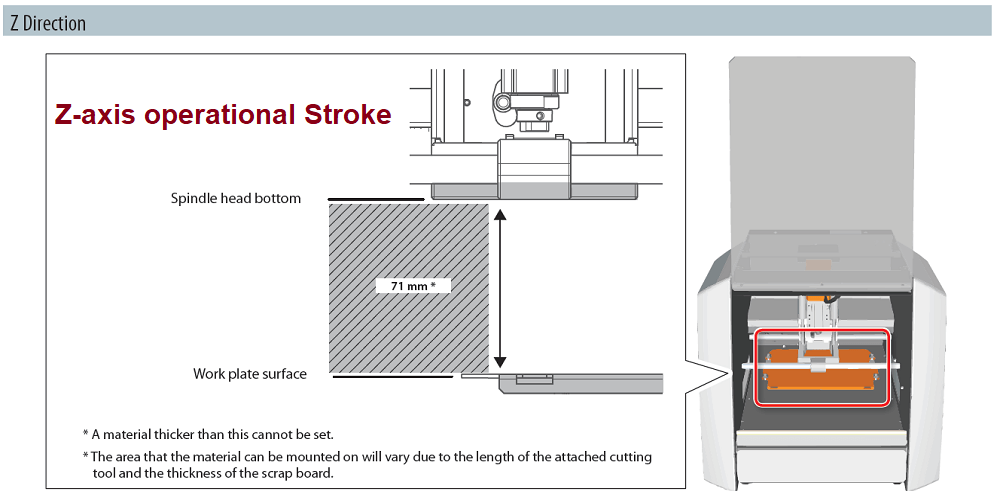 Z Direction

Z-axis operational Stroke

Spindle head bottom

71 mm *

Work plate surface

* A material thicker than this cannot be set.

* The area that the material can be mounted on will vary due to the length of the attached cutting tool and the thickness of the scrap board.